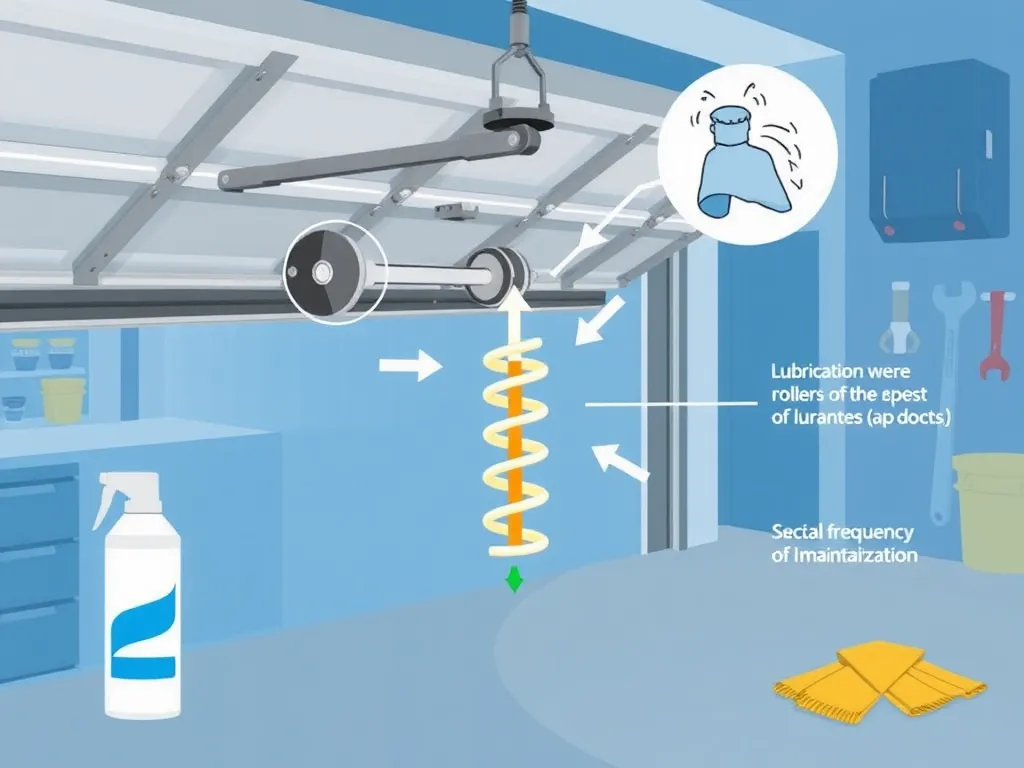 Lubrication were rollers of the epest of lurantes (ap docts)

Sectal frequency of Imaintaization